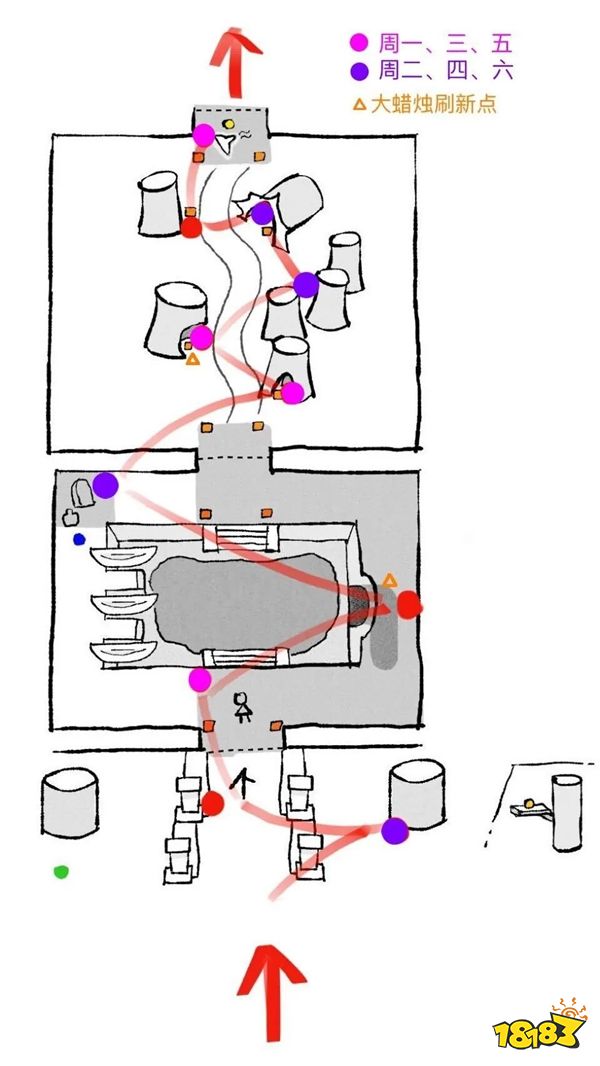 周一、三、五
周二、四、六
大蜡烛刷新点
18183